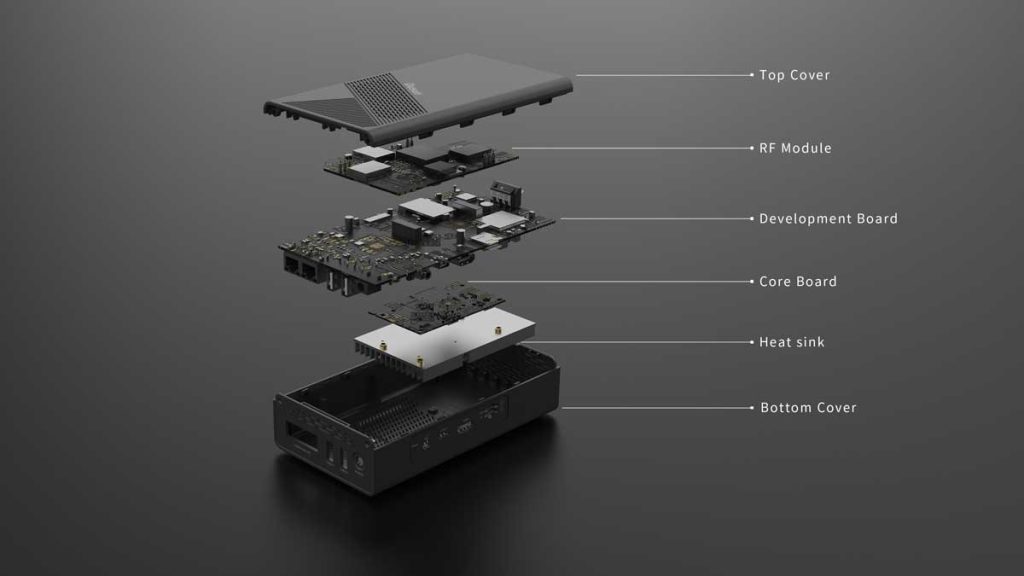 Top Cover
RF Module
Development Board
Core Board
Heat sink
Bottom Cover